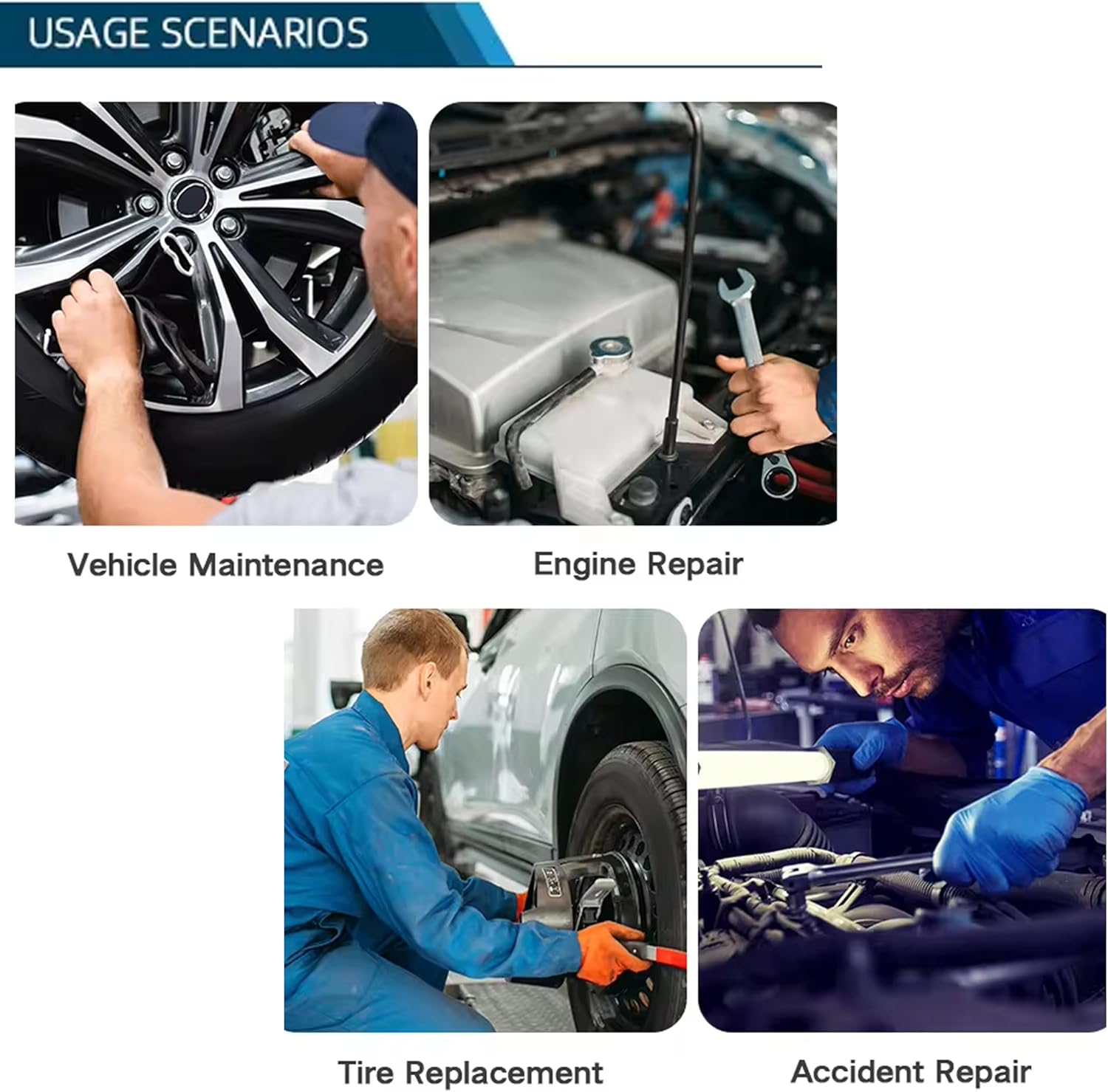 USAGE SCENARIOS

Vehicle Maintenance

Engine Repair

Tire Replacement

Accident Repair